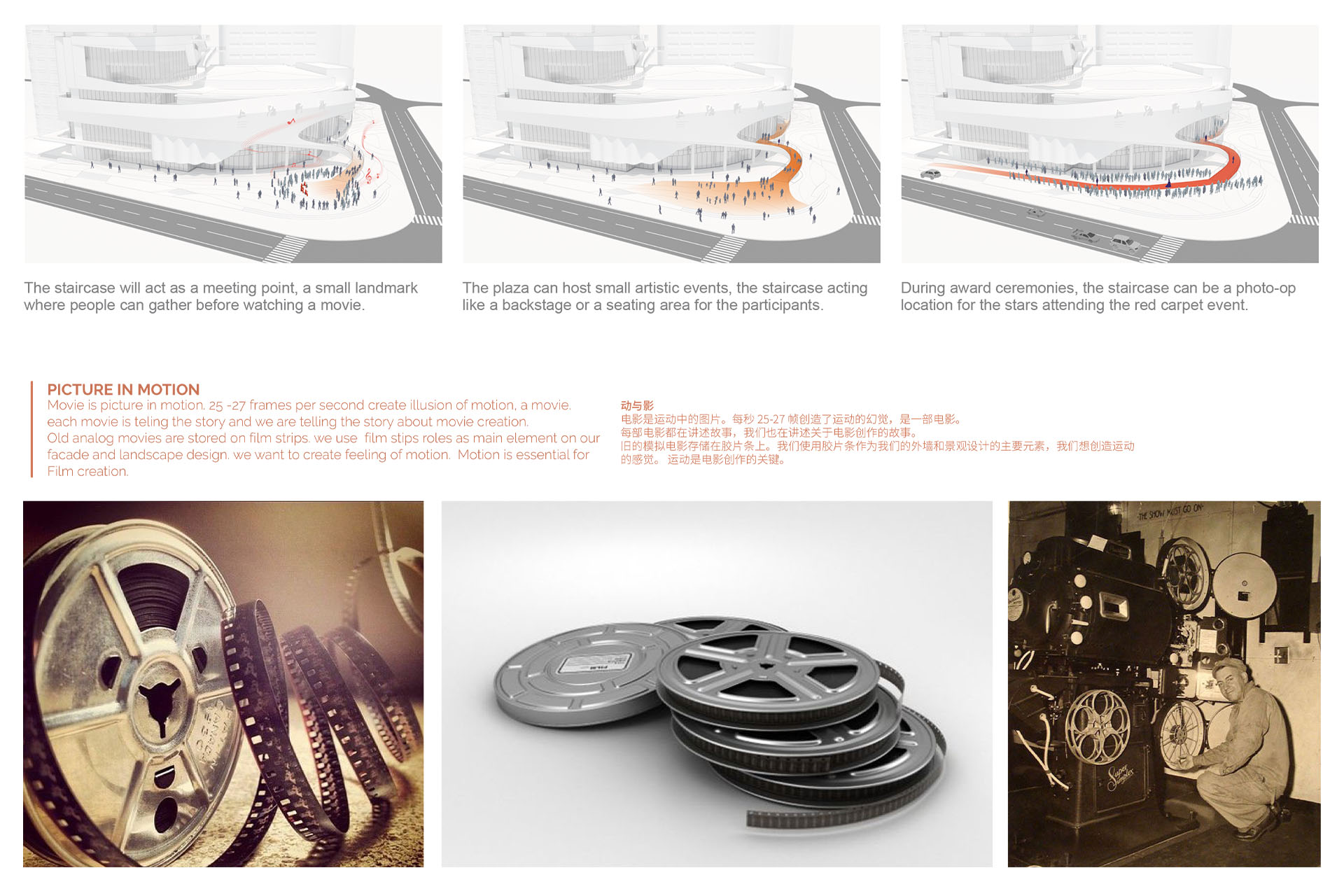 The staircase will act as a meeting point, a small landmark where people can gather before watching a movie.

The plaza can host small artistic events, the staircase acting like a backstage or a seating area for the participants.

During award ceremonies, the staircase can be a photo-op location for the stars attending the red carpet event.

PICTURE IN MOTION
Movie is picture in motion. 25 -27 frames per second create illusion of motion, a movie. each movie is teling the story and we are telling the story about movie creation. Old analog movies are stored on film strips. we use film stips roles as main element on our facade and landscape design. we want to create feeling of motion. Motion is essential for Film creation.

动与影
电影是运动中的图片。每秒 25-27 帧创造了运动的幻觉，是一部电影。
每部电影都在讲述故事，我们也在讲述关于电影创作的故事。
旧的模拟电影存储在胶片条上。我们使用胶片条作为我们的外墙和景观设计的主要元素，我们想创造运动的感觉。运动是电影创作的关键。

THE SHOW MUST GO ON

Super Simplex